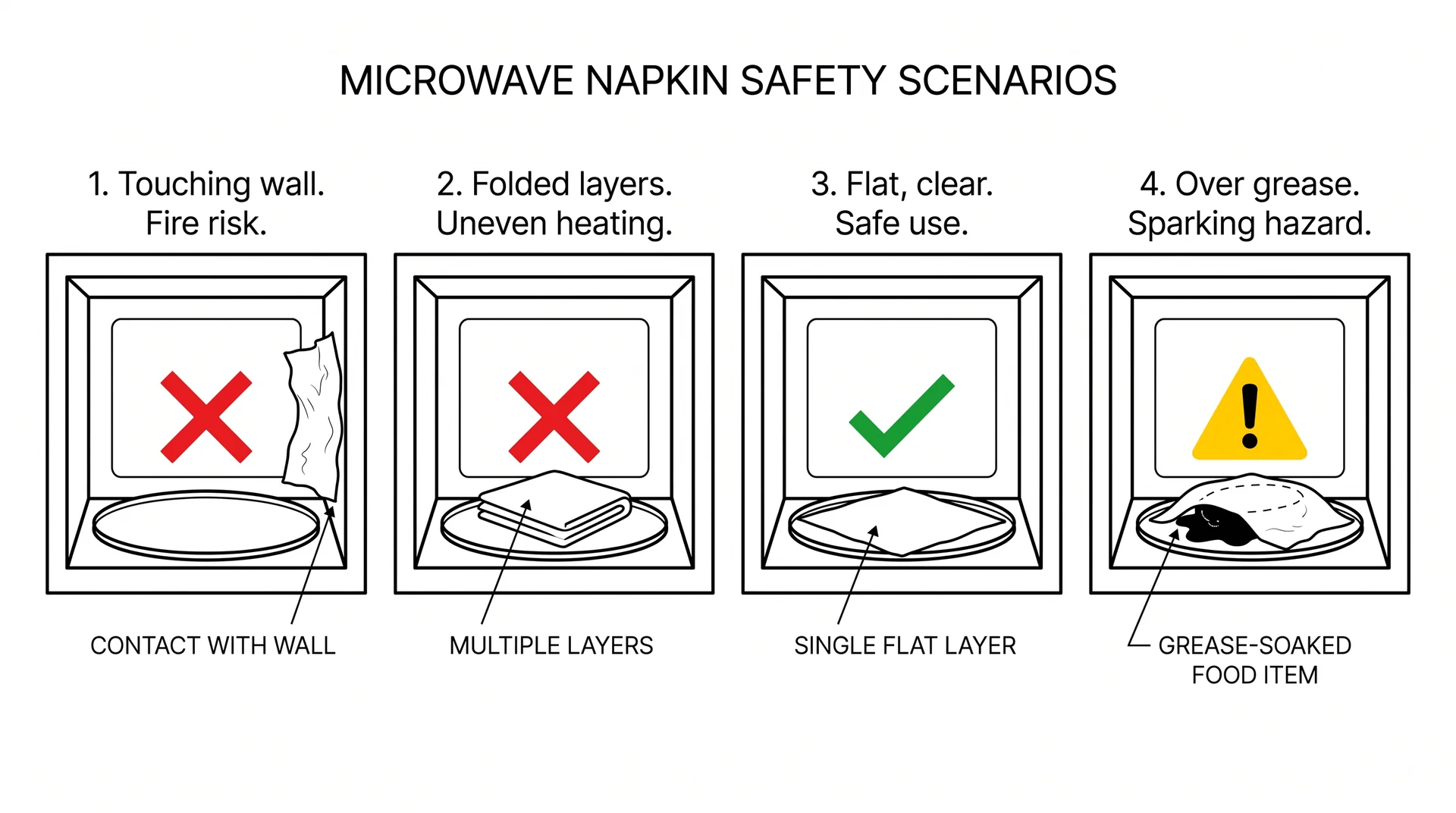 MICROWAVE NAPKIN SAFETY SCENARIOS

1. Touching wall. Fire risk.

CONTACT WITH WALL

2. Folded layers. Uneven heating.

MULTIPLE LAYERS

3. Flat, clear. Safe use.

SINGLE FLAT LAYER

4. Over grease. Sparking hazard.

GREASE-SOAKED FOOD ITEM