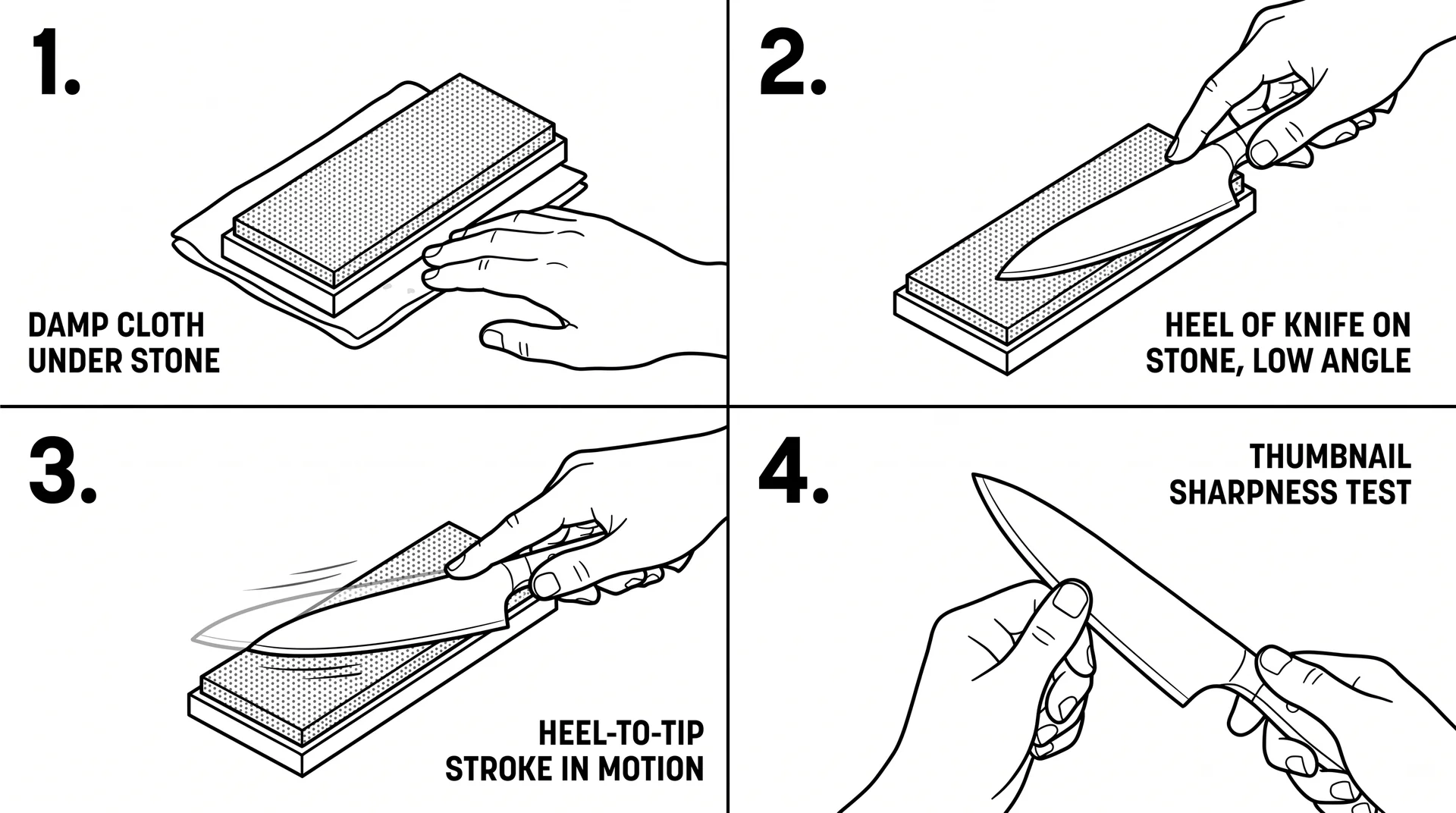 1.

DAMP CLOTH UNDER STONE

2.

HEEL OF KNIFE ON STONE, LOW ANGLE

3.

HEEL-TO-TIP STROKE IN MOTION

4.

THUMBNAIL SHARPNESS TEST