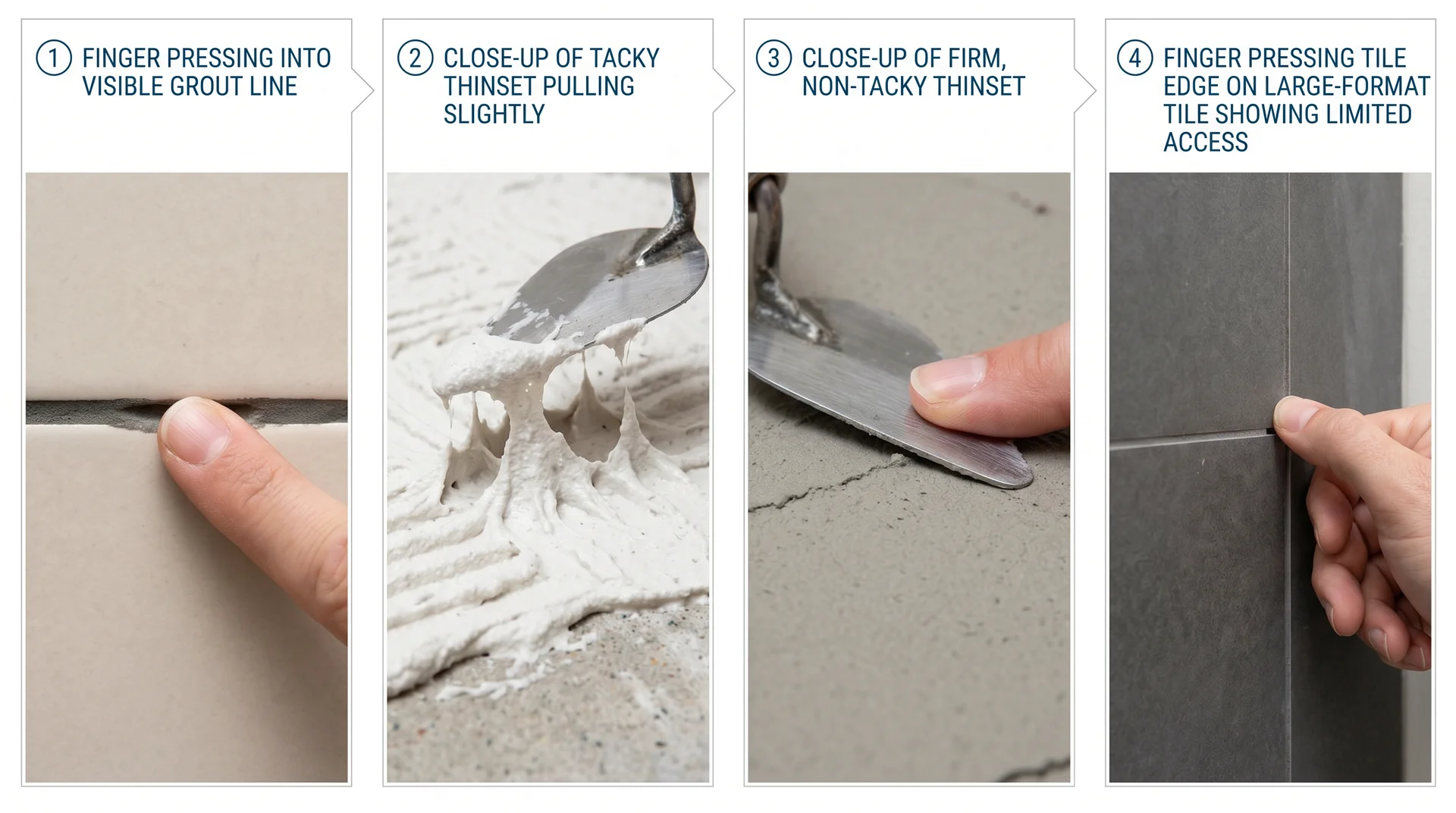 1 FINGER PRESSING INTO VISIBLE GROUT LINE

2 CLOSE-UP OF TACKY THINSET PULLING SLIGHTLY

3 CLOSE-UP OF FIRM, NON-TACKY THINSET

4 FINGER PRESSING TILE EDGE ON LARGE-FORMAT TILE SHOWING LIMITED ACCESS