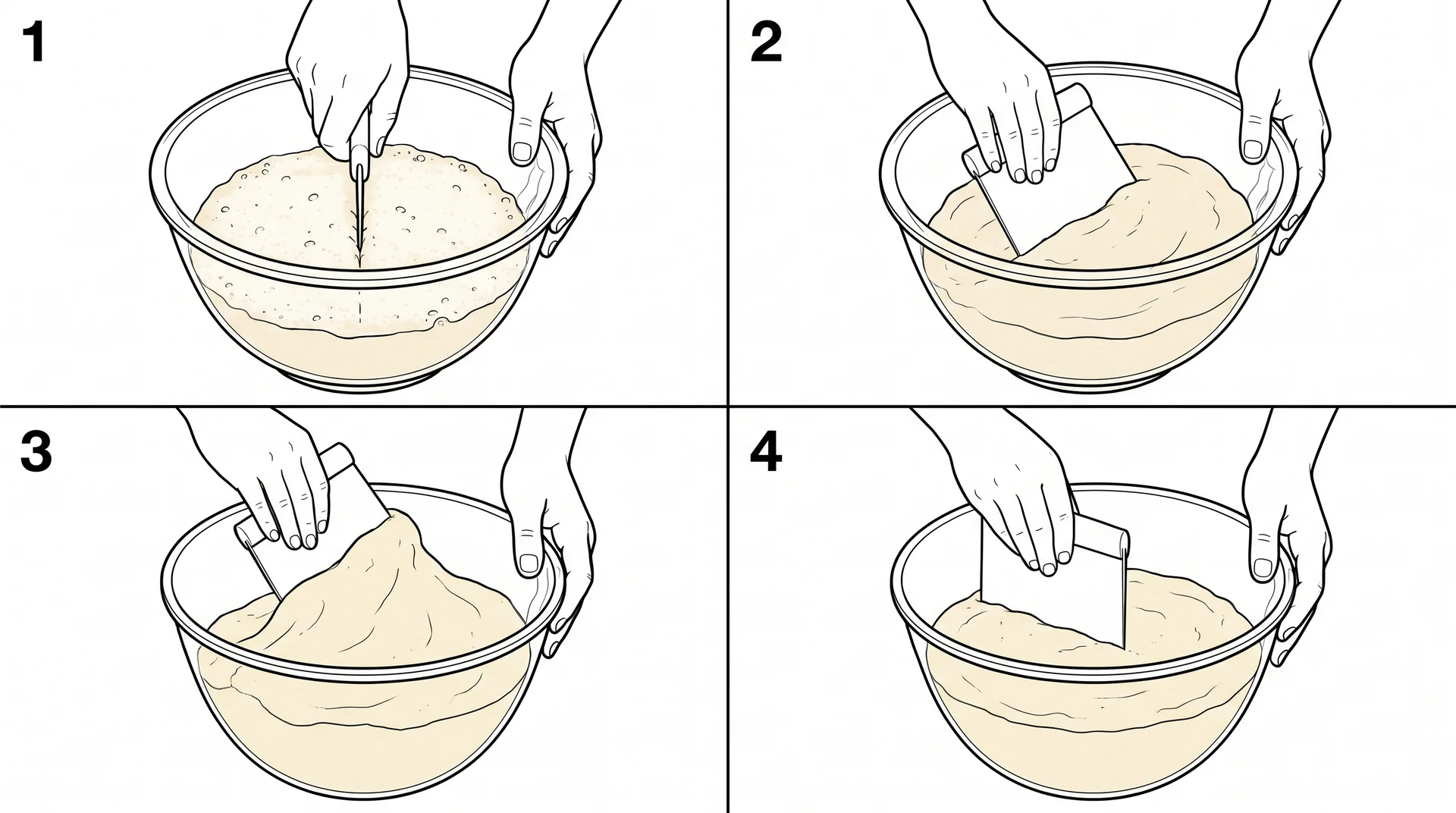 1

2

3

4