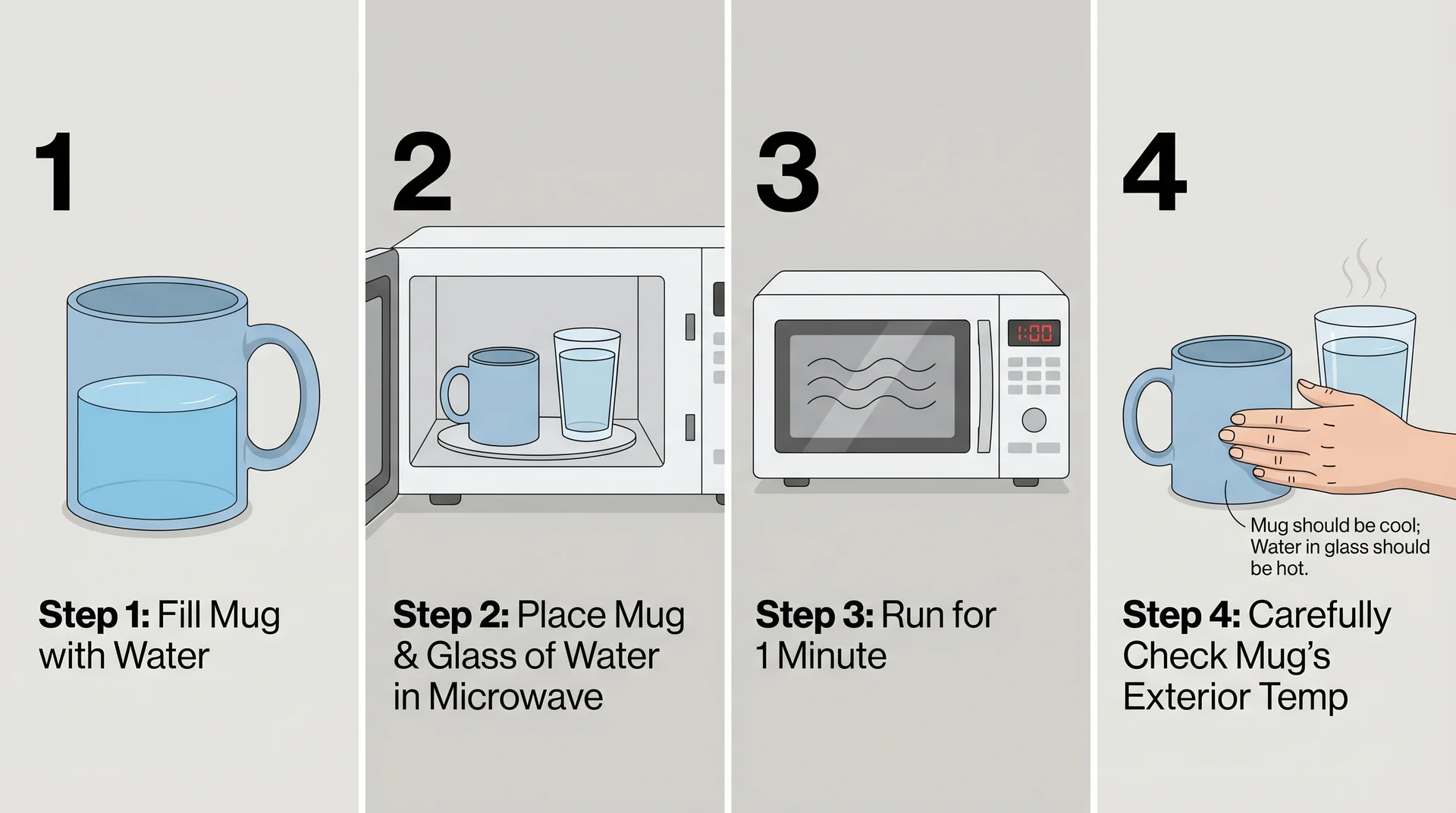 1

Step 1: Fill Mug with Water

2

Step 2: Place Mug & Glass of Water in Microwave

3

1:00

Step 3: Run for 1 Minute

4

Mug should be cool; Water in glass should be hot.

Step 4: Carefully Check Mug's Exterior Temp