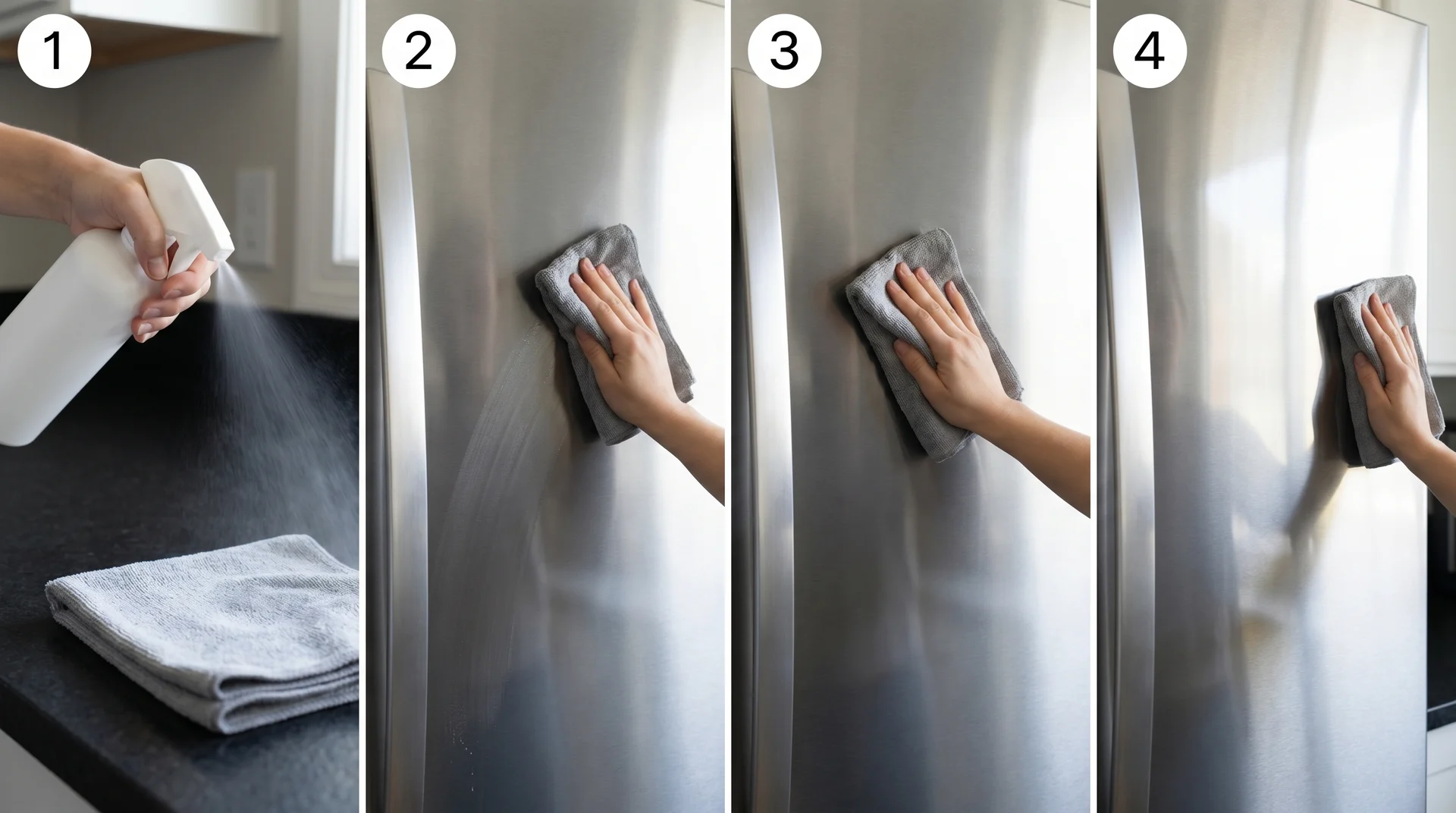 1

2

3

4